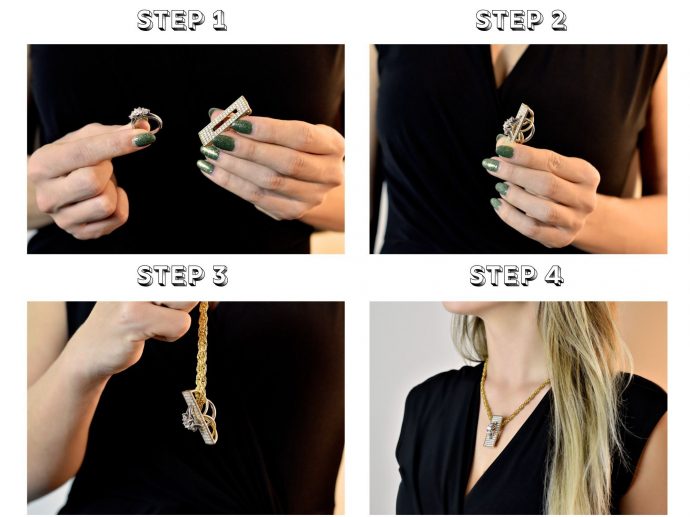 STEP 1

STEP 2

STEP 3

STEP 4